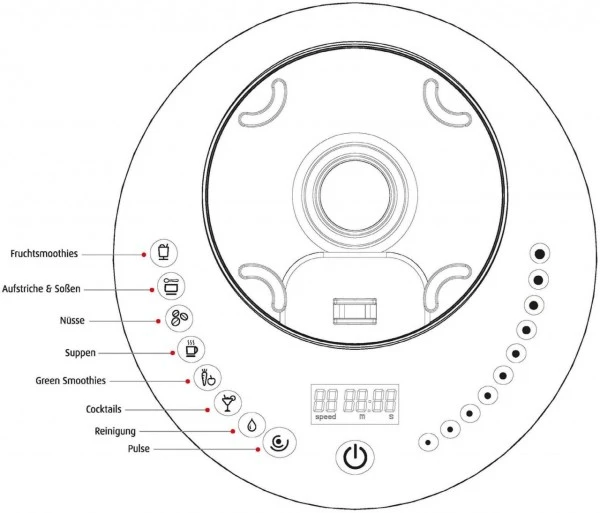 Fruchtsmoothies
Aufstriche & Soßen
Nüsse
Suppen
Green Smoothies
Cocktails
Reinigung
Pulse

88 88:88
speed m s